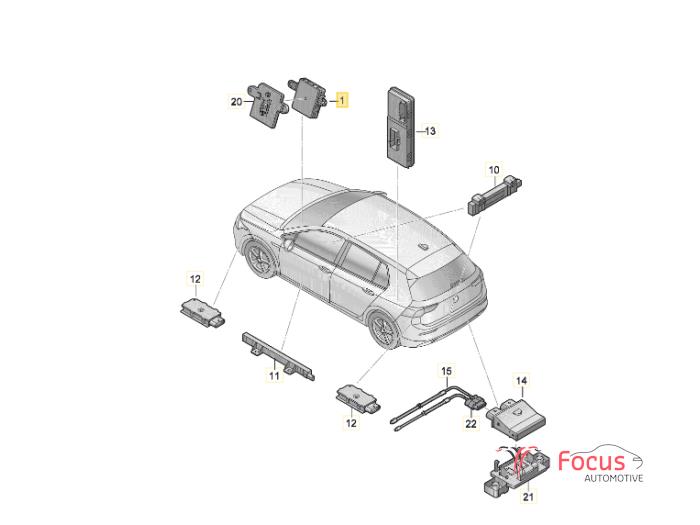 20
1
13
10
12
11
12
15
22
14
21
Focus
AUTOMOTIVE