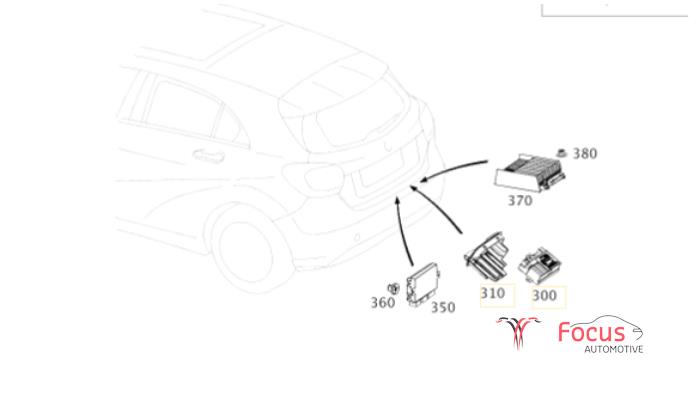 380
370
360
350
310
300
Focus
AUTOMOTIVE