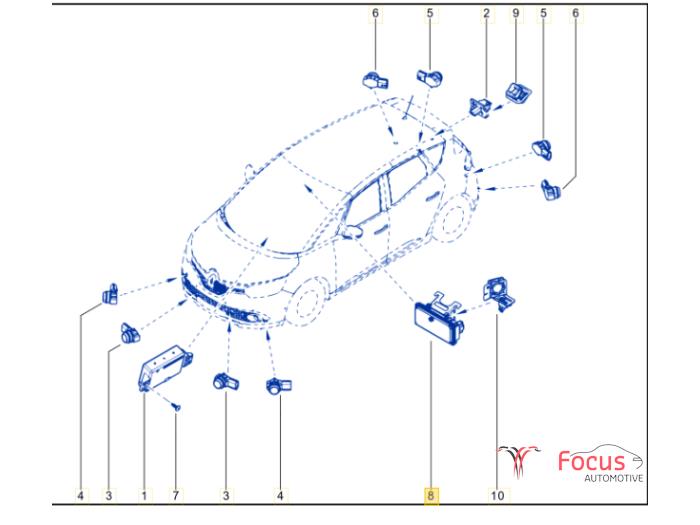 6
5
2
9
5
6

4
3
1
7
3
4
8
10

Focus
AUTOMOTIVE