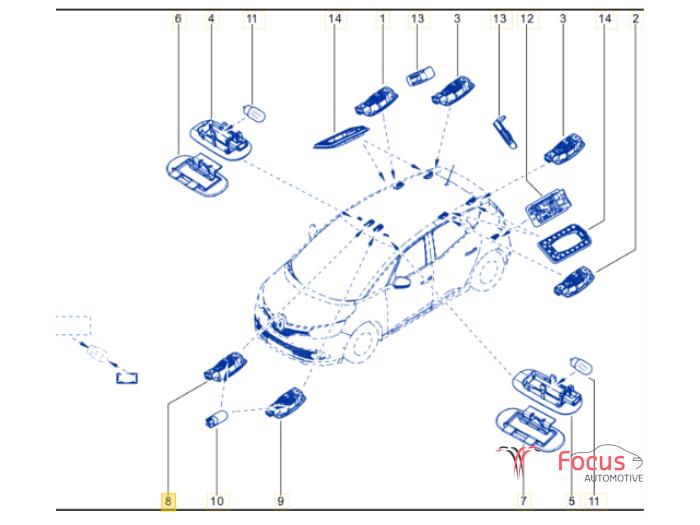 6 4 11 14 1 13 3 13 12 3 14 2

8 10 9 7 5 11

Focus
AUTOMOTIVE