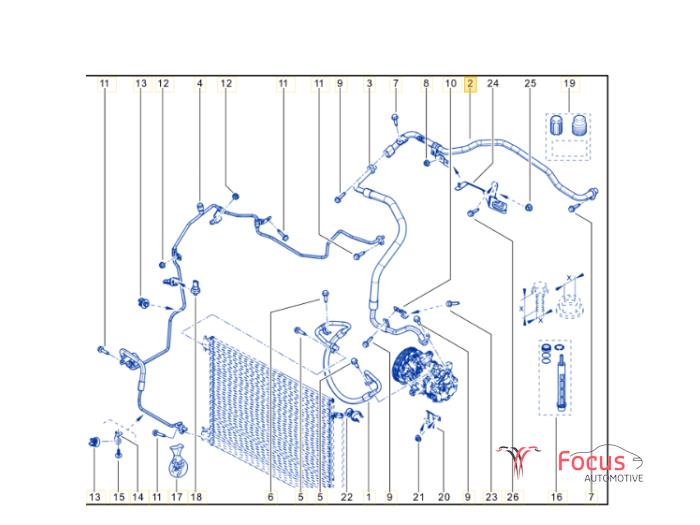 11 13 12 4 12 11 11 9 3 7 8 10 2 24 25 19

13 15 14 11 17 18 6 5 5 22 1 9 21 20 9 23 26 16 7

Focus AUTOMOTIVE