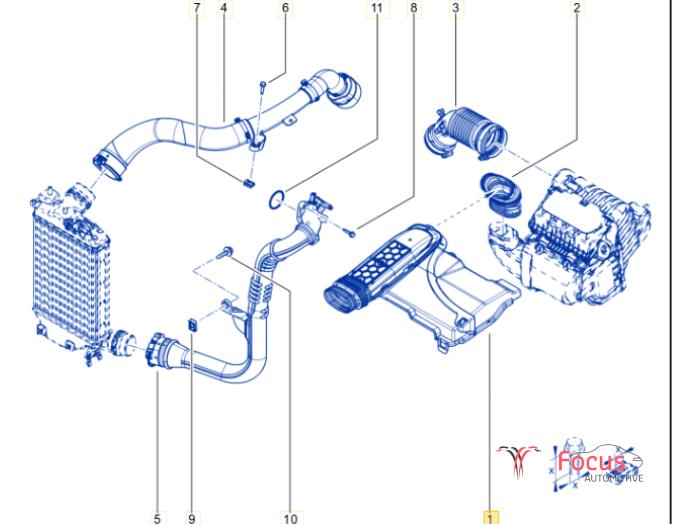 7 4 6 11 8 3 2

5 9 10 1

Focus AUTOMOTIVE