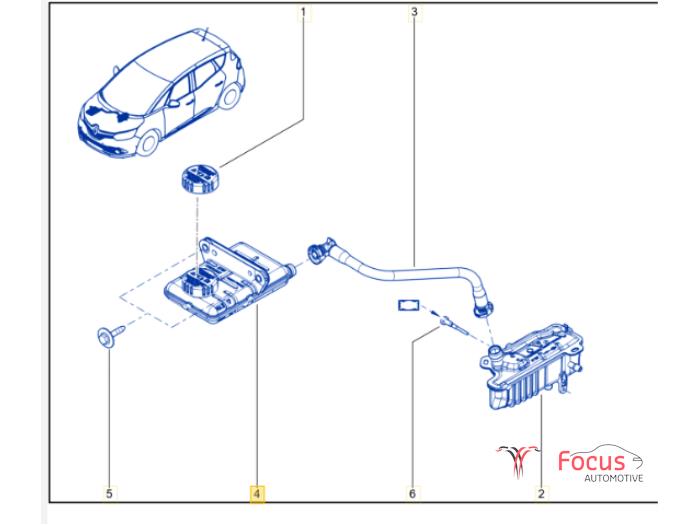 1
3
5
4
6
2
Focus
AUTOMOTIVE