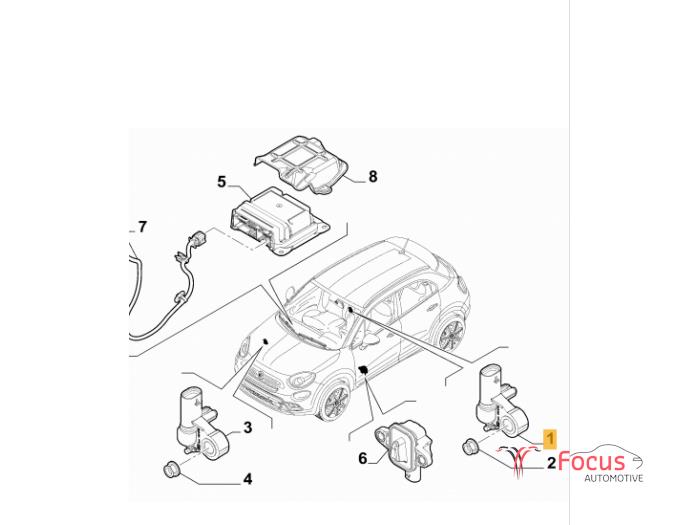 8
5
7
3
4
6
1
2
Focus
AUTOMOTIVE