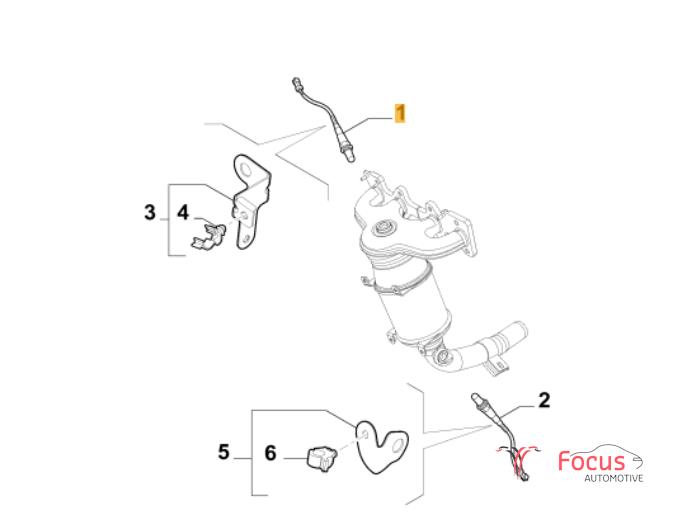 1

3
4

2

5
6

Focus
AUTOMOTIVE