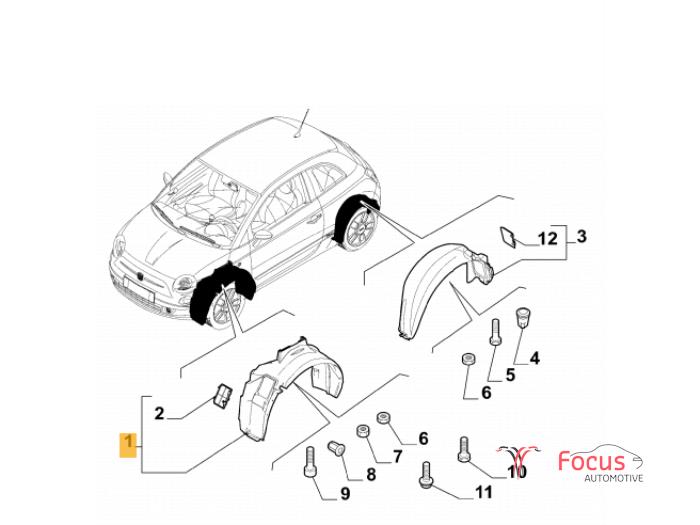 12
3
4
5
6
2
1
6
7
8
9
10
11
Focus
AUTOMOTIVE