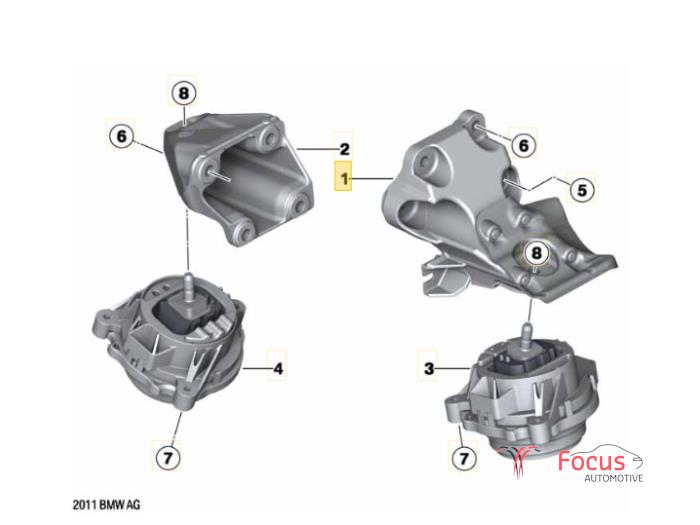 8
6
2
1
6
5
8
4
3
7
7
Focus
AUTOMOTIVE
2011 BMW AG