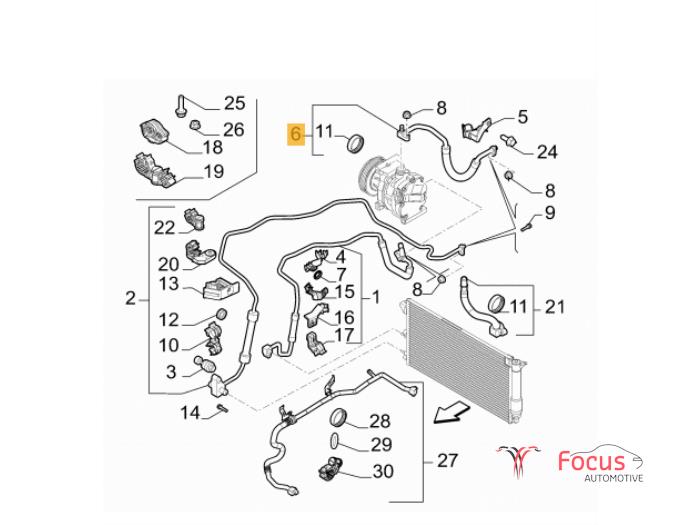 25
26
18
19
6
11
8
5
24
8
9
22
20
13
2
12
10
3
14
4
7
15
1
16
17
8
11
21
28
29
30
27
Focus
AUTOMOTIVE