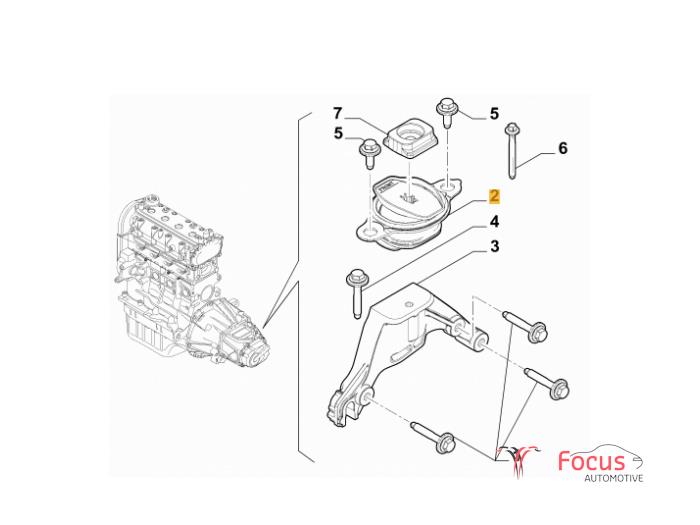 7
5
5
6
2
4
3
Focus
AUTOMOTIVE