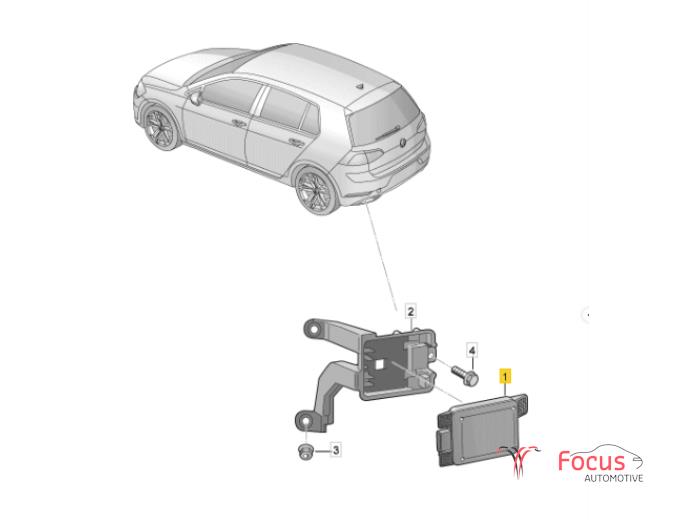 2

4

1

3

Focus
AUTOMOTIVE