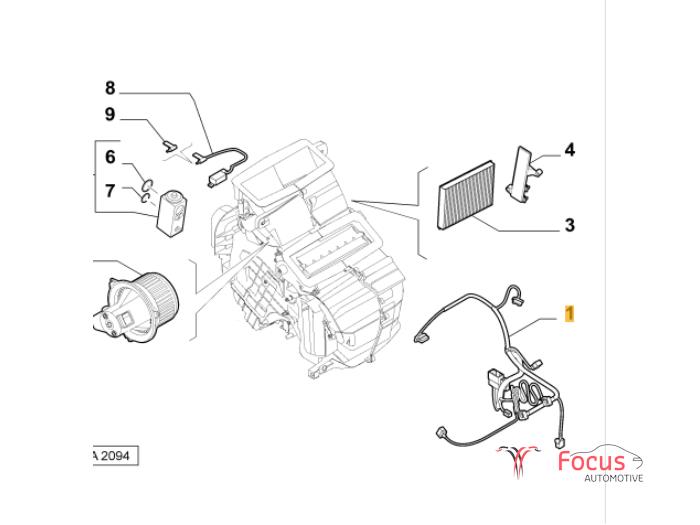 8
9
6
7
4
3
1
A 2094
Focus
AUTOMOTIVE