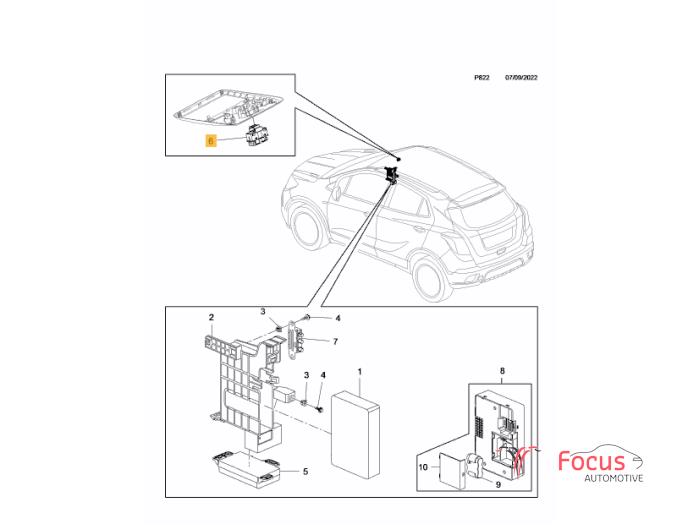 P822 07/09/2022

6

2
3
4
7
3
4
1
5
8
10
9

Focus
AUTOMOTIVE