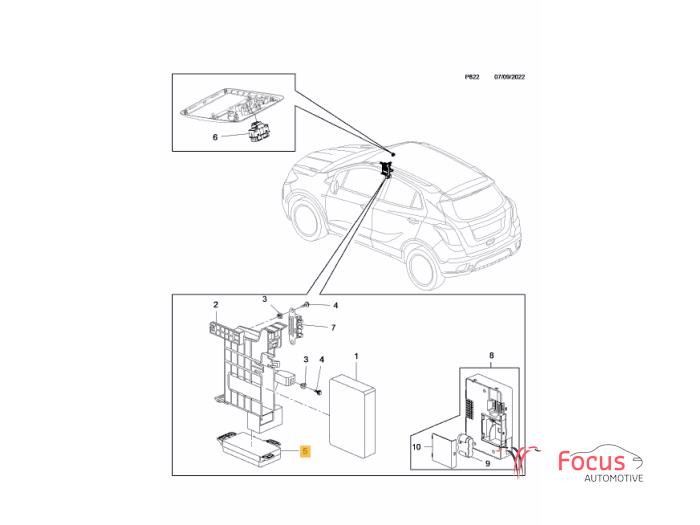 P822 07/09/2022

6

2

3

4

7

3

4

1

8

5

10

9

Focus
AUTOMOTIVE