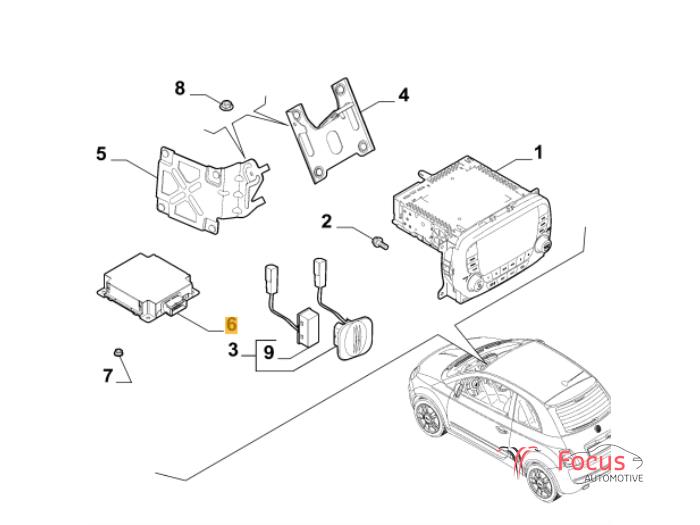 8
4
5
1
2
6
3
9
7
Focus
AUTOMOTIVE